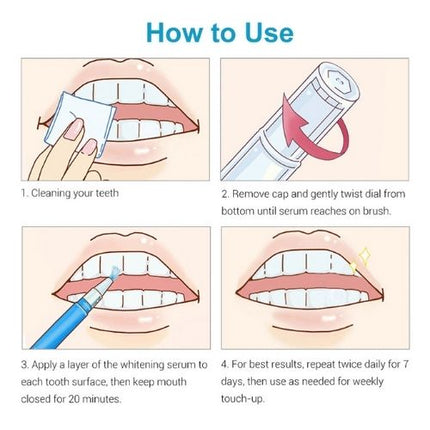 How to Use

1. Cleaning your teeth

2. Remove cap and gently twist dial from bottom until serum reaches on brush.

3. Apply a layer of the whitening serum to each tooth surface, then keep mouth closed for 20 minutes.

4. For best results, repeat twice daily for 7 days, then use as needed for weekly touch-up.